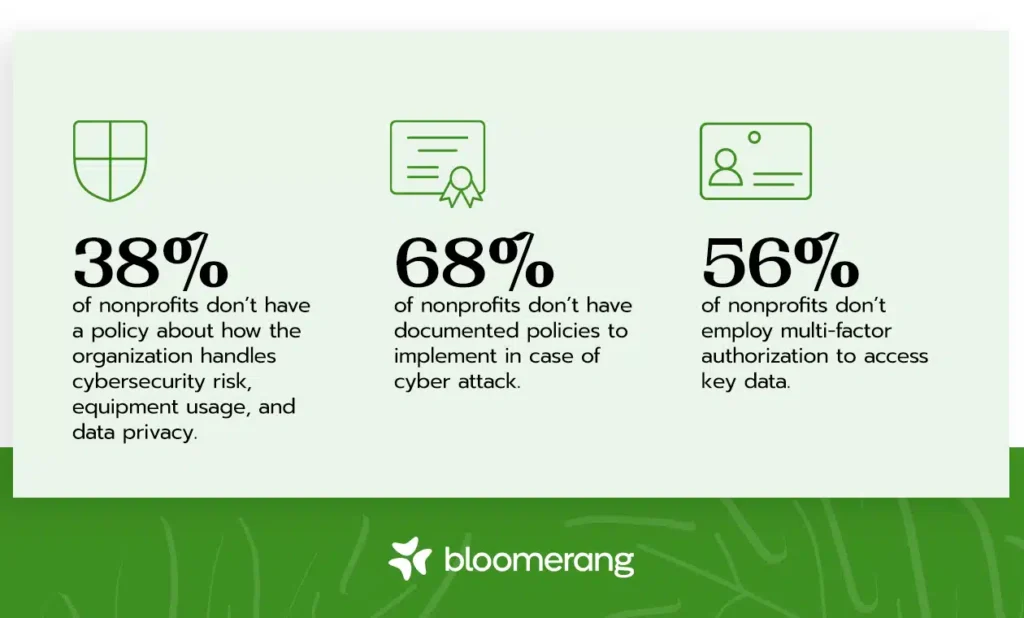 38%
of nonprofits don't have a policy about how the organization handles cybersecurity risk, equipment usage, and data privacy.

68%
of nonprofits don't have documented policies to implement in case of cyber attack.

56%
of nonprofits don't employ multi-factor authorization to access key data.

bloomerang